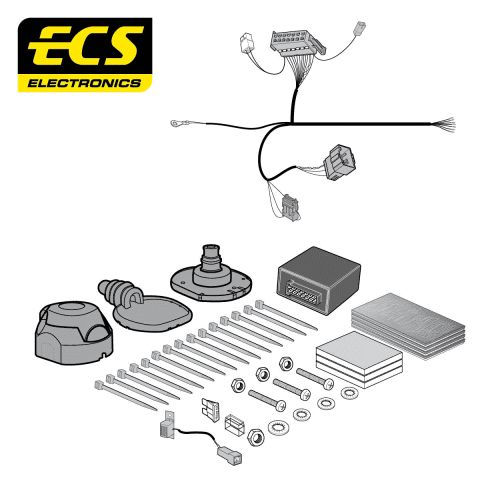 ECS
ELECTRONICS