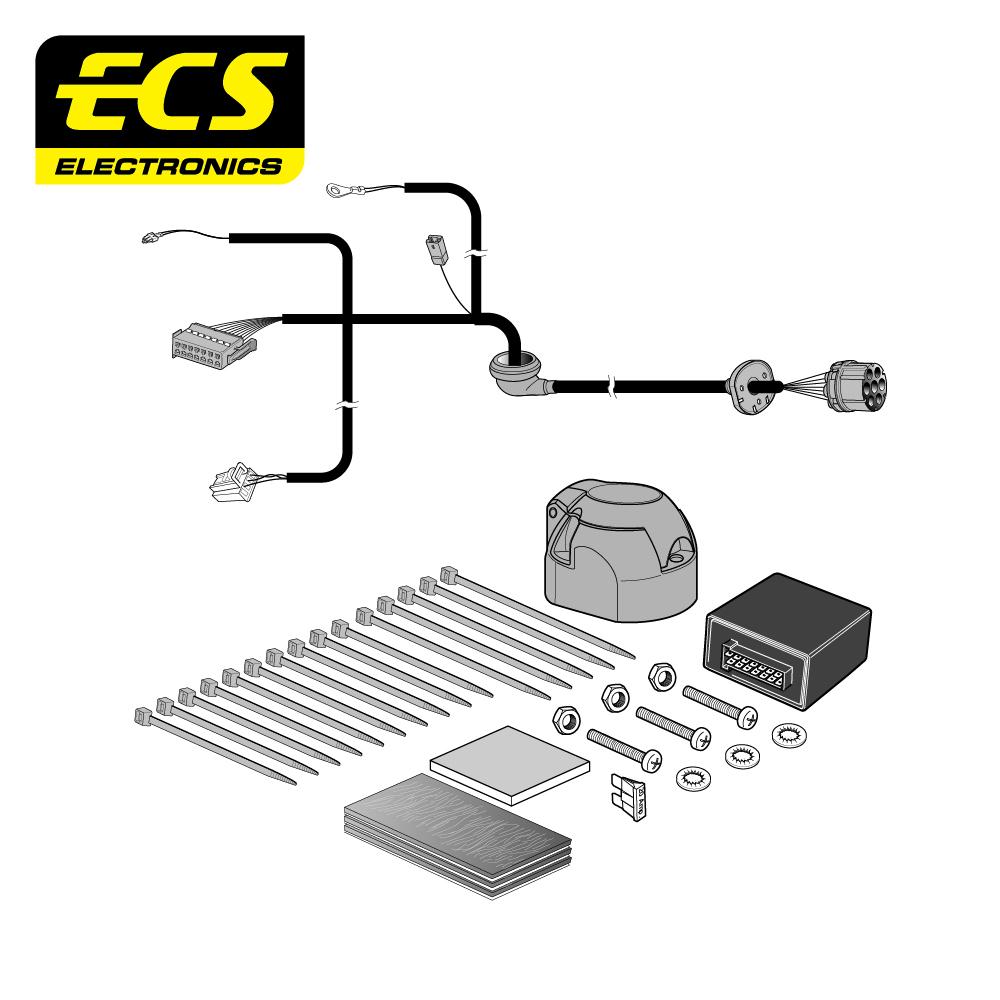 ECS
ELECTRONICS