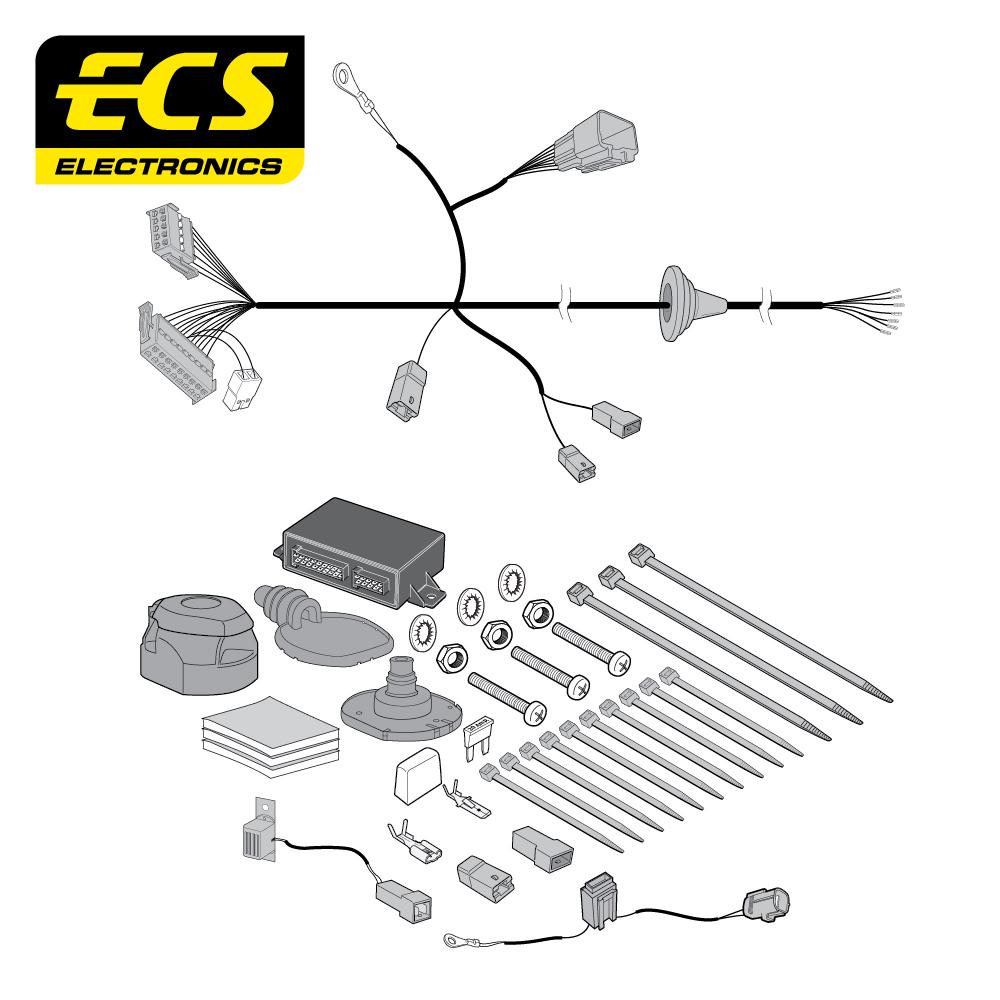 ECS
ELECTRONICS