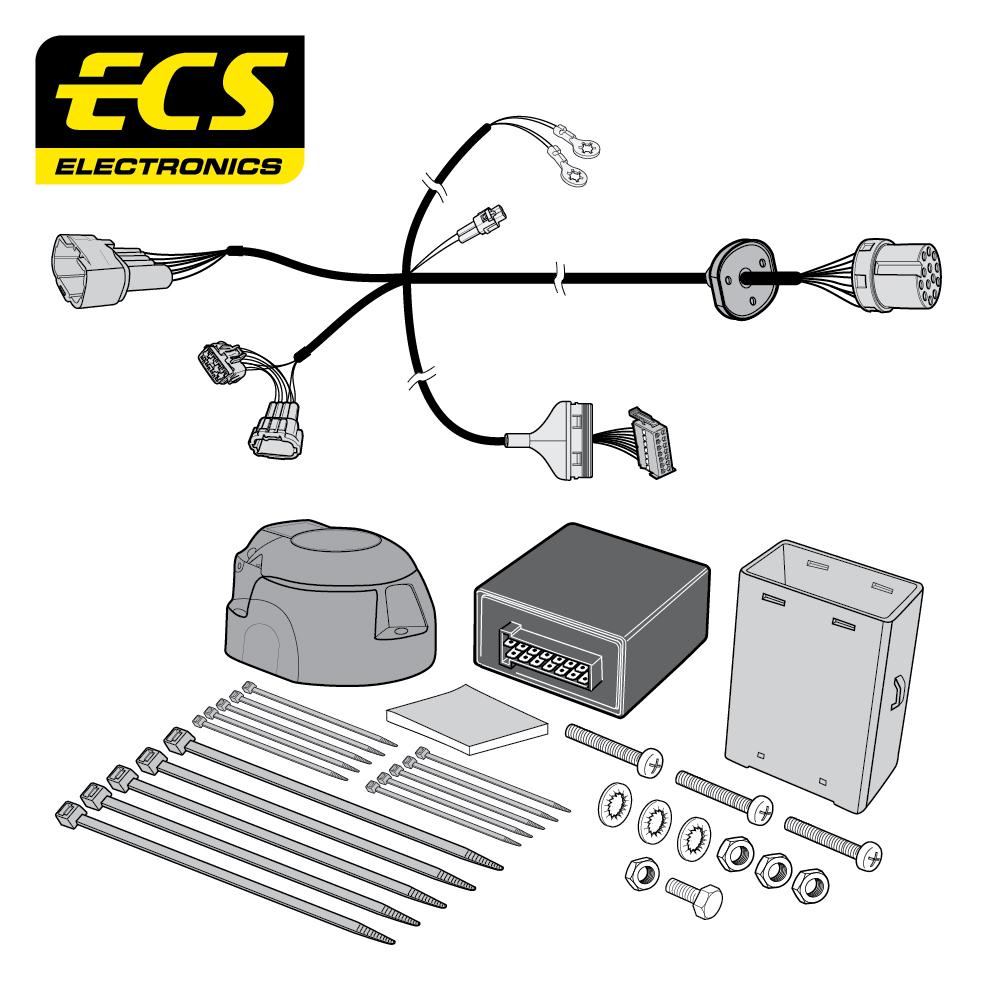 ECS
ELECTRONICS