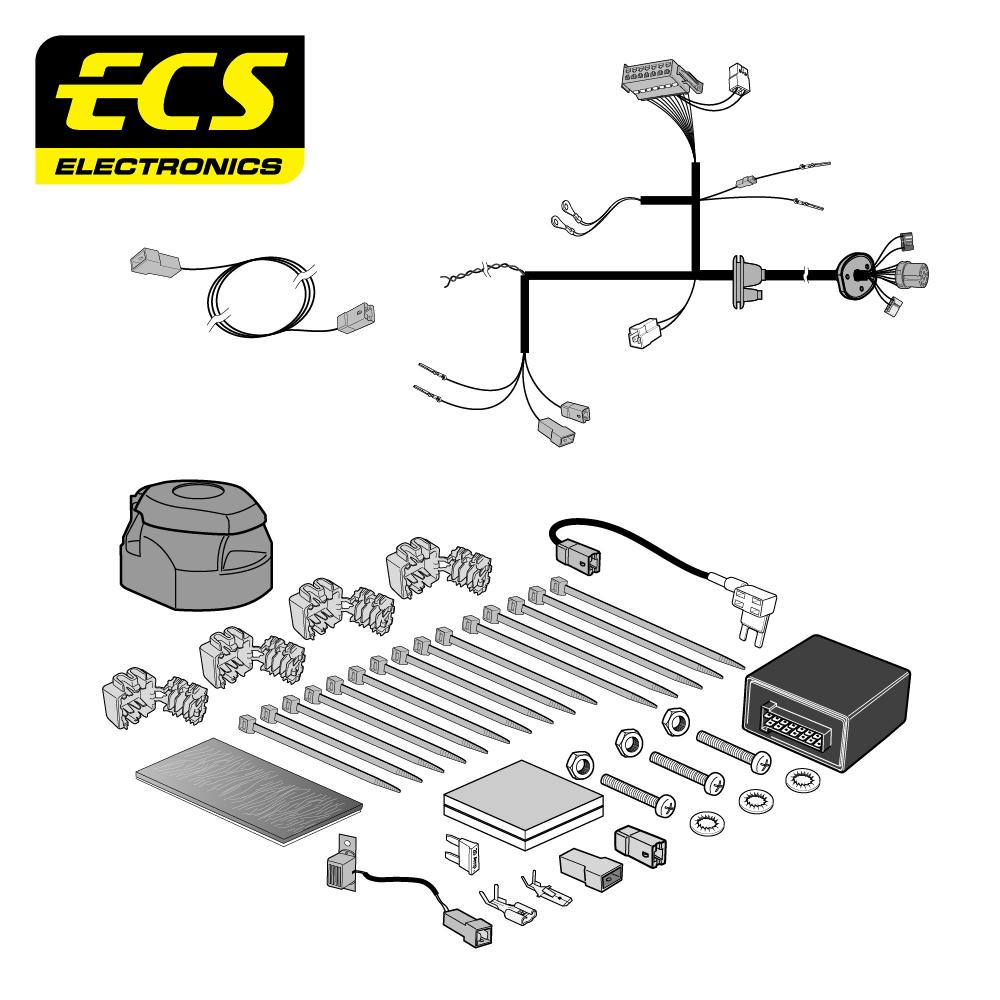 ECS
ELECTRONICS