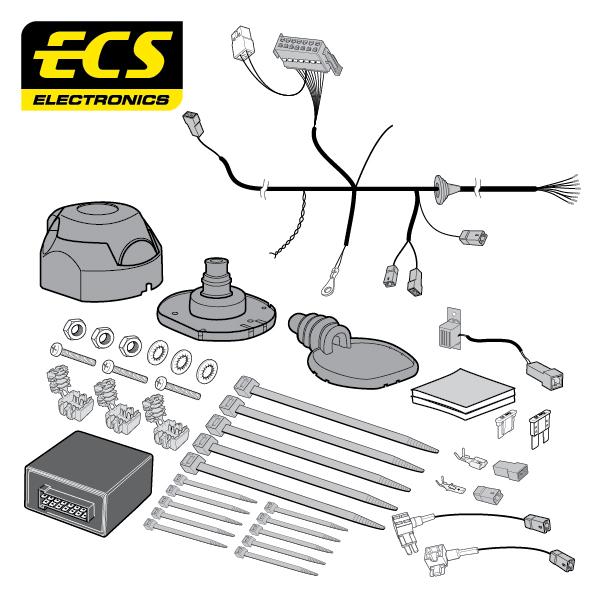 ECS
ELECTRONICS