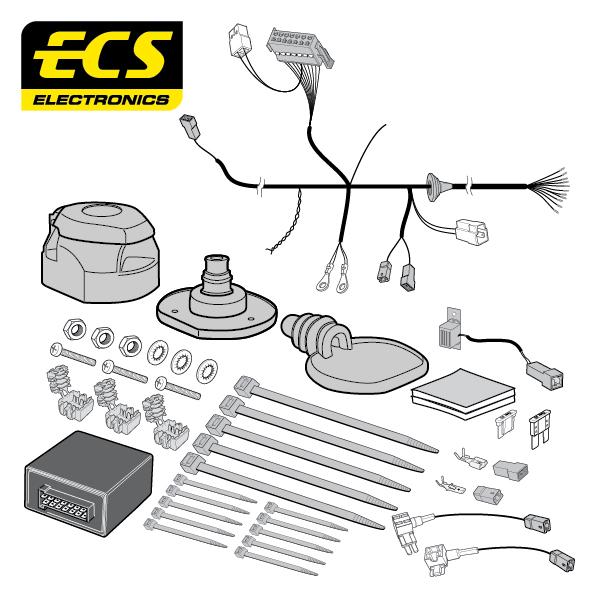 ECS
ELECTRONICS