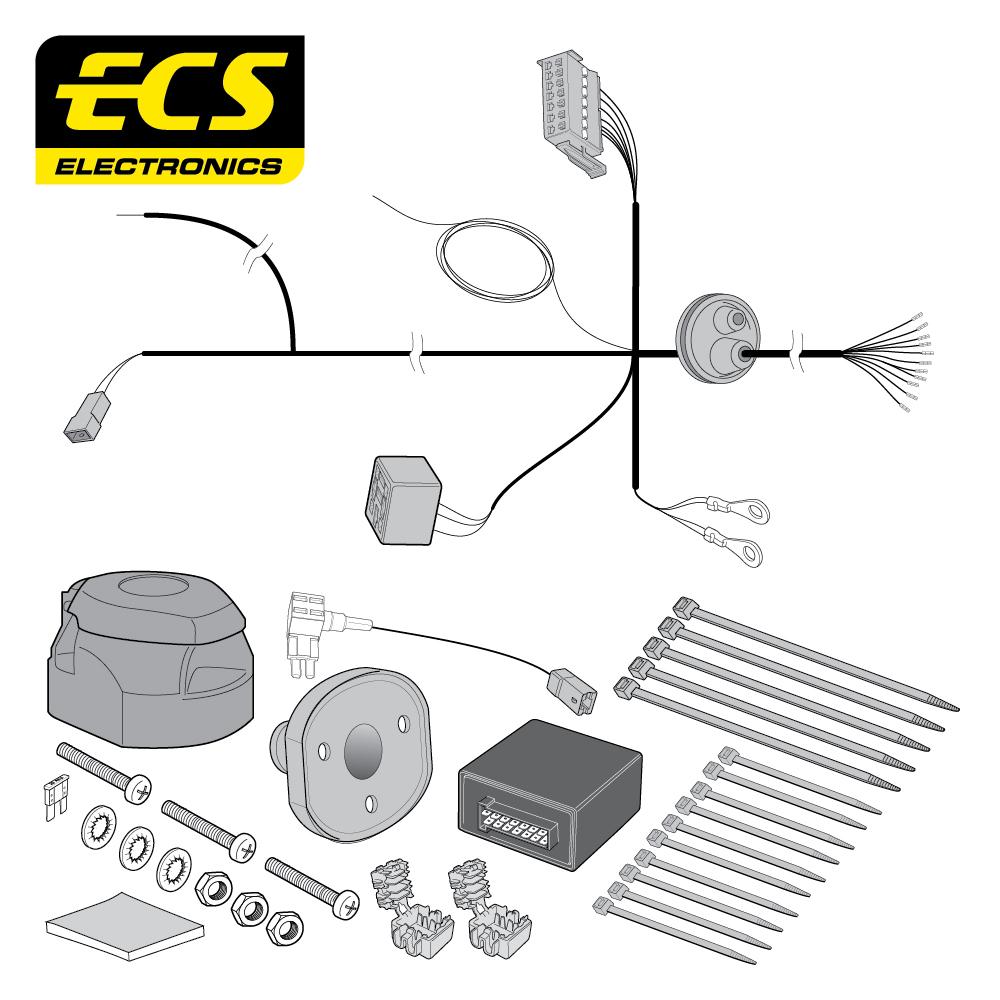 ECS
ELECTRONICS