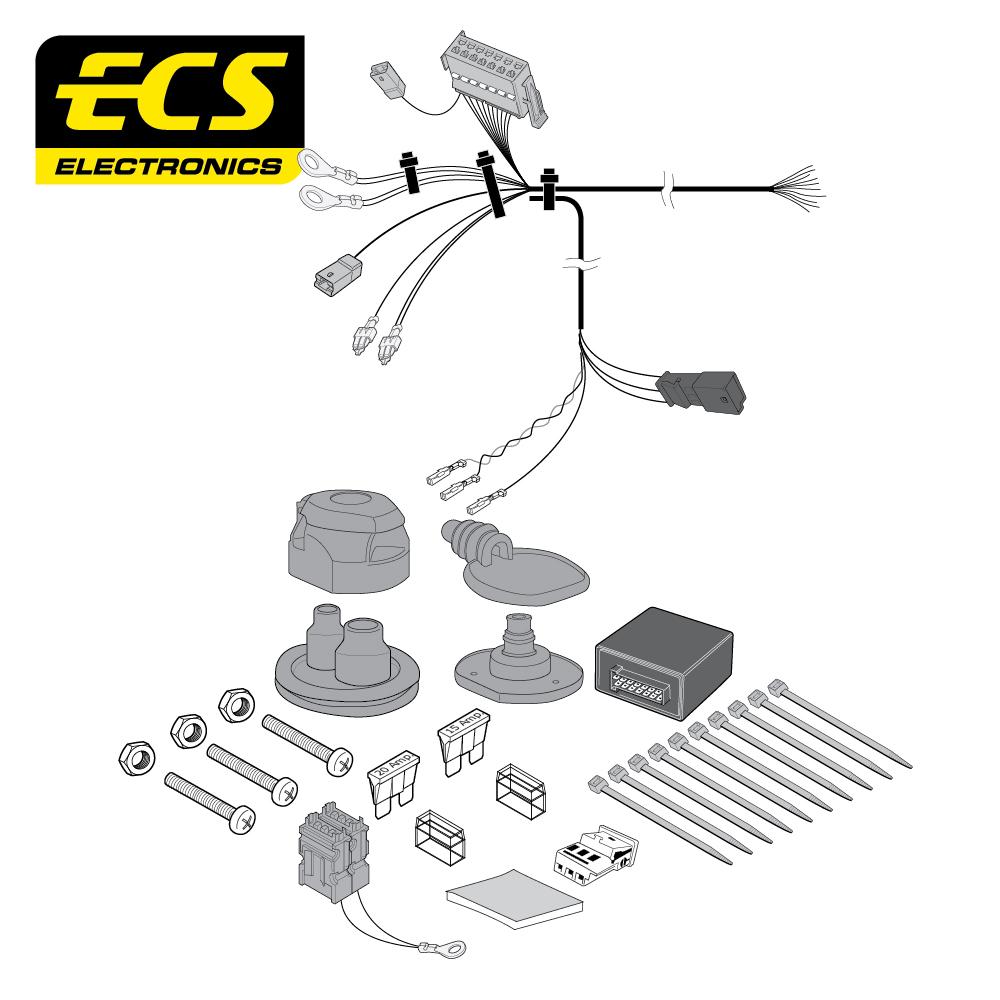 ECS
ELECTRONICS

15 Amp
20 Amp