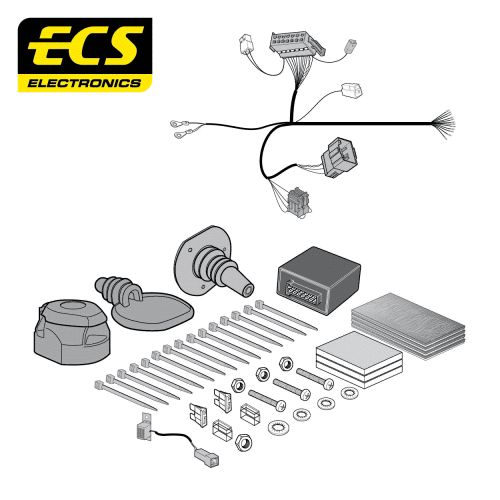 ECS
ELECTRONICS