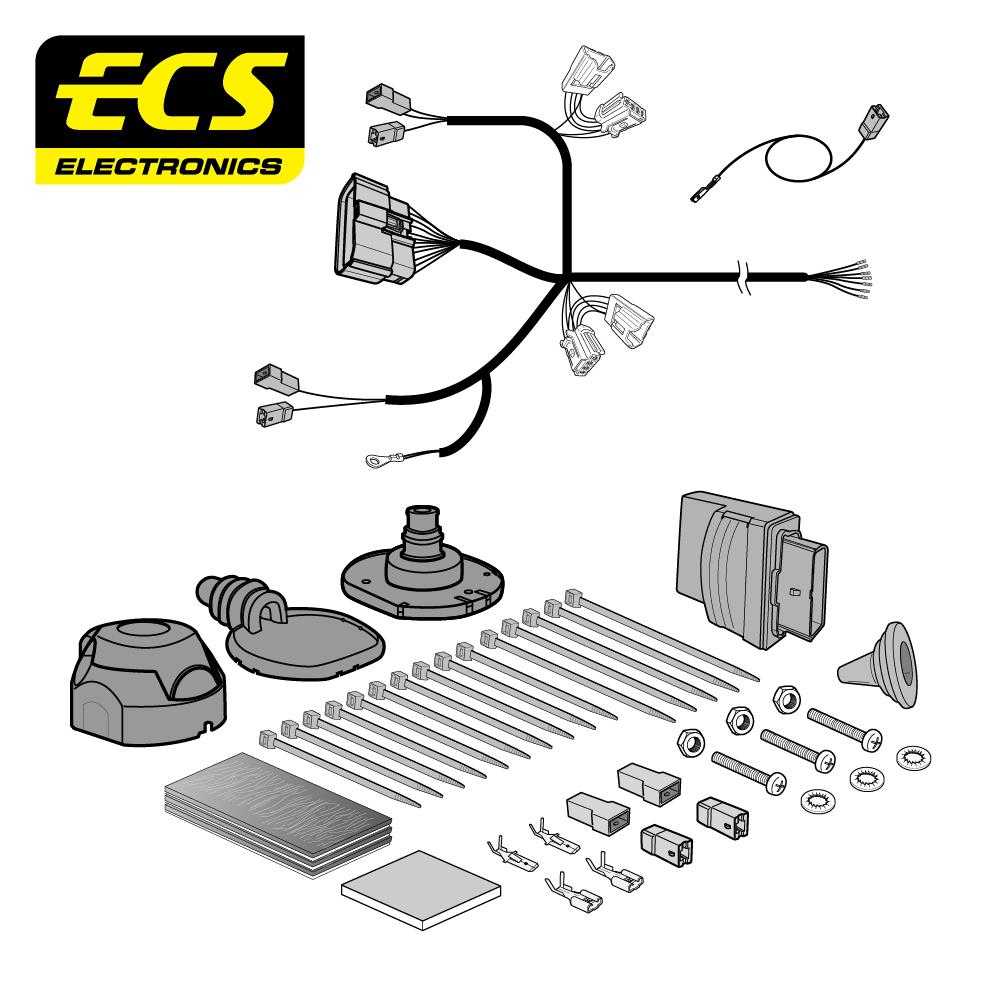 ECS
ELECTRONICS