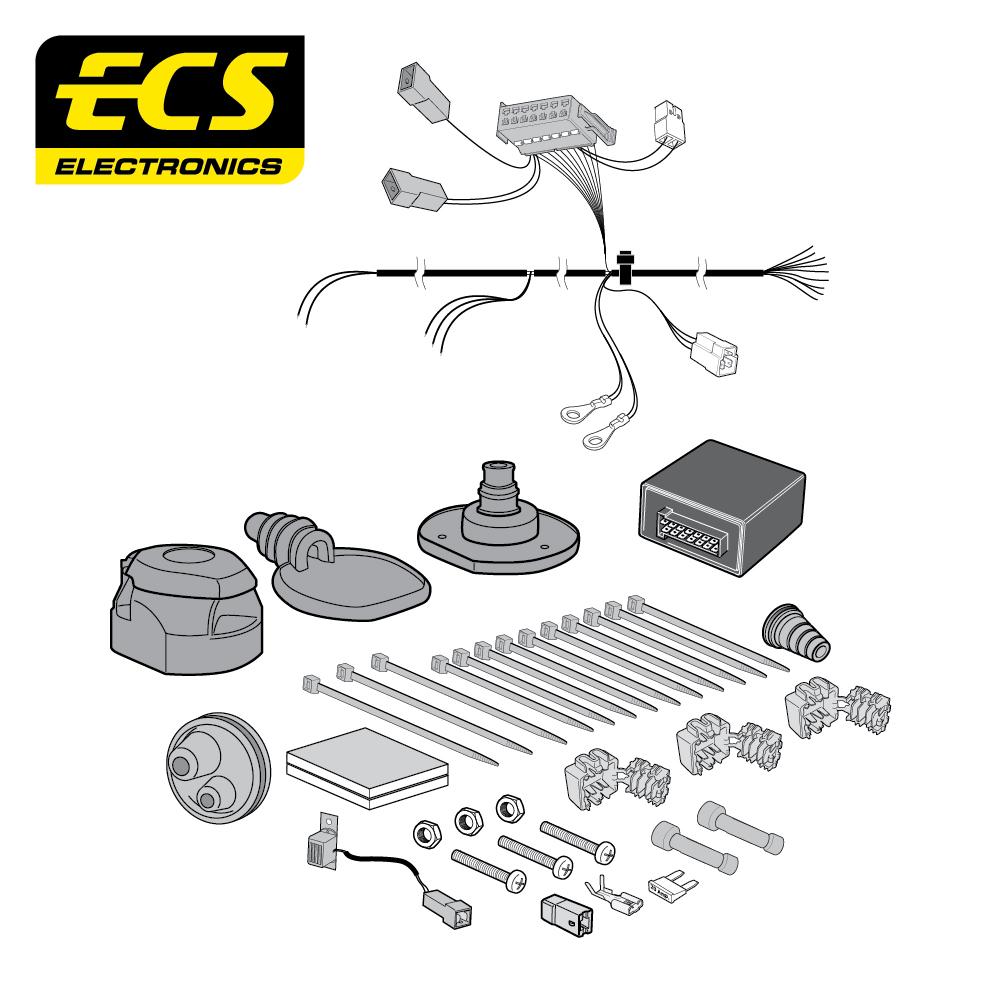 ECS
ELECTRONICS