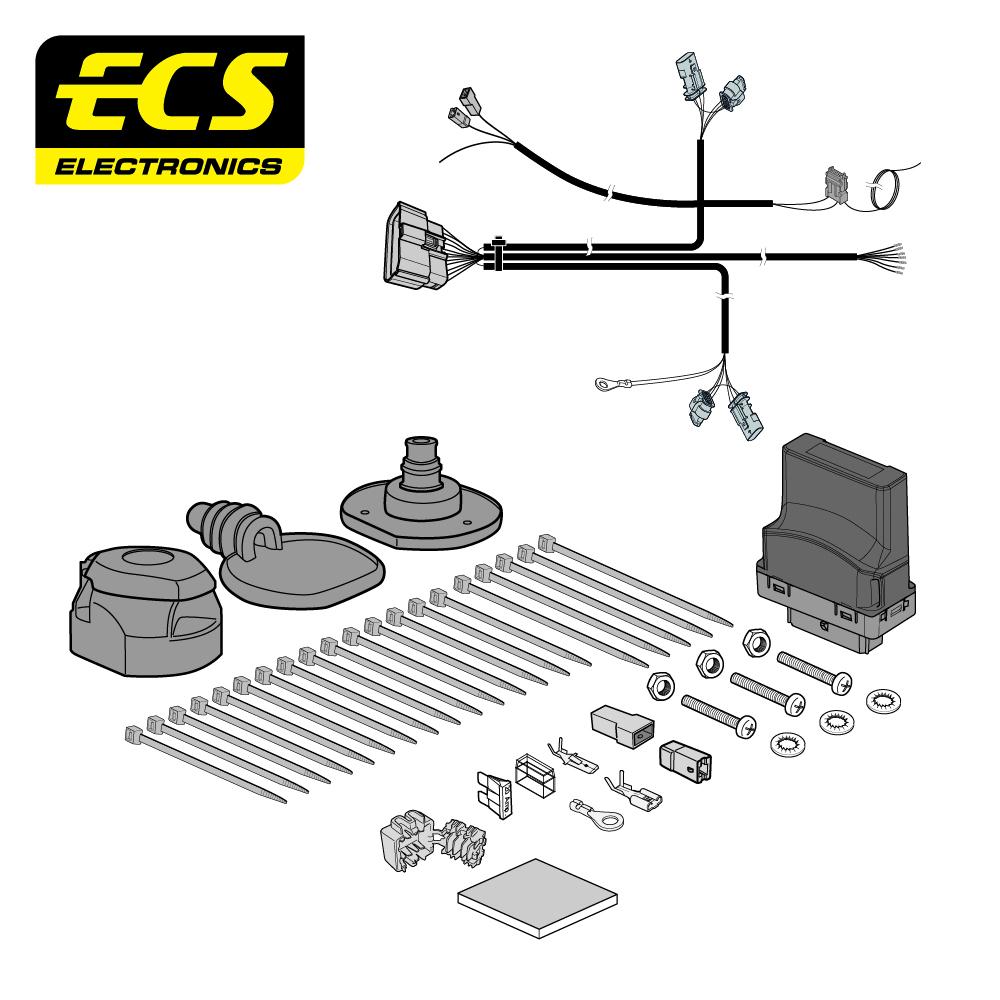 ECS
ELECTRONICS